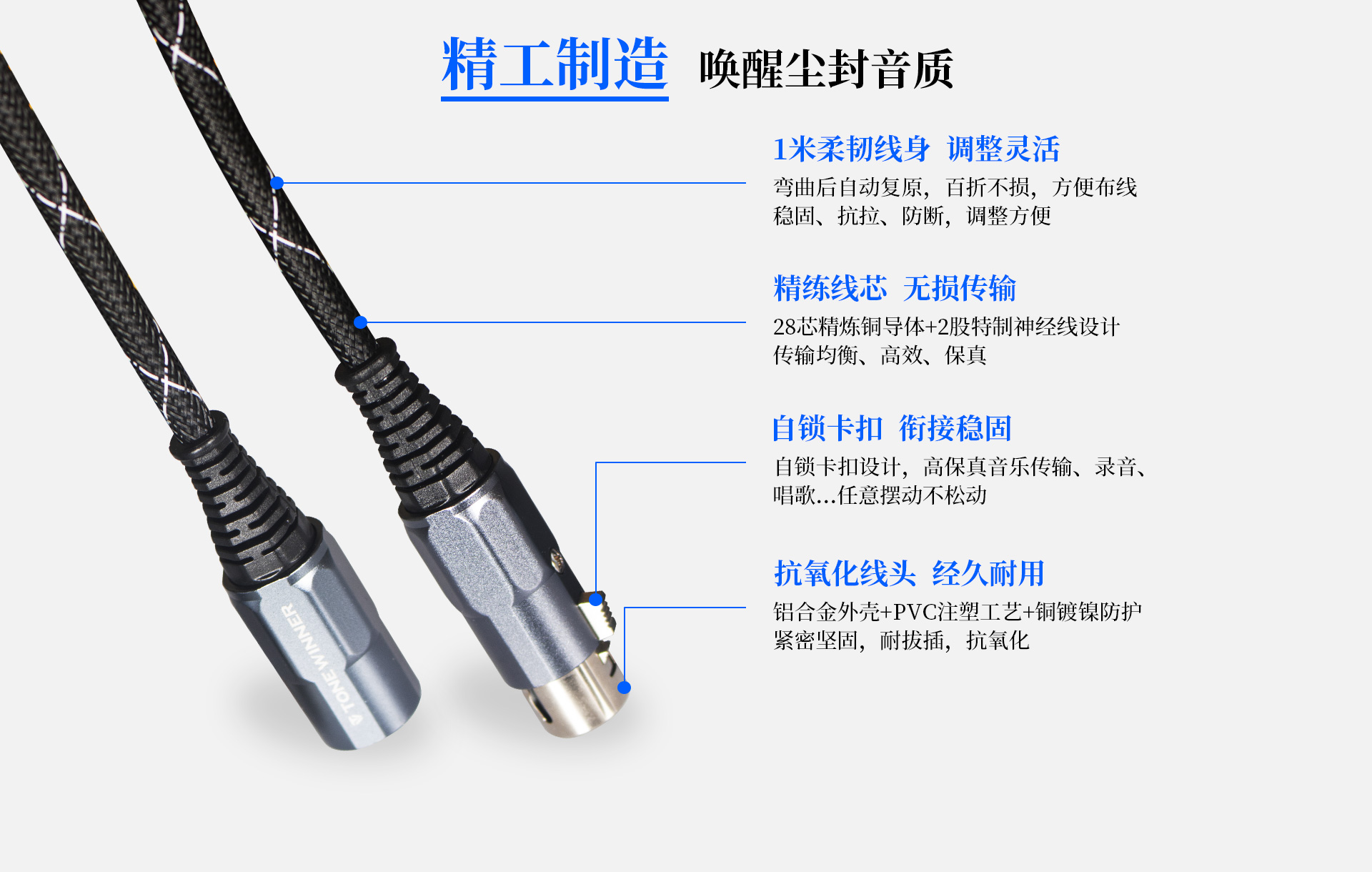 精工制造 唤醒尘封音质

1米柔韧线身 调整灵活

弯曲后自动复原，百折不损，方便布线
稳固、抗拉、防断，调整方便

精练线芯 无损传输

28芯精炼铜导体+2股特制神经线设计
传输均衡、高效、保真

自锁卡扣 衔接稳固

自锁卡扣设计，高保真音乐传输、录音、
唱歌...任意摆动不松动

抗氧化线头 经久耐用

铝合金外壳+PVC注塑工艺+铜镀镍防护
紧密坚固，耐拔插，抗氧化

TONEWINNER